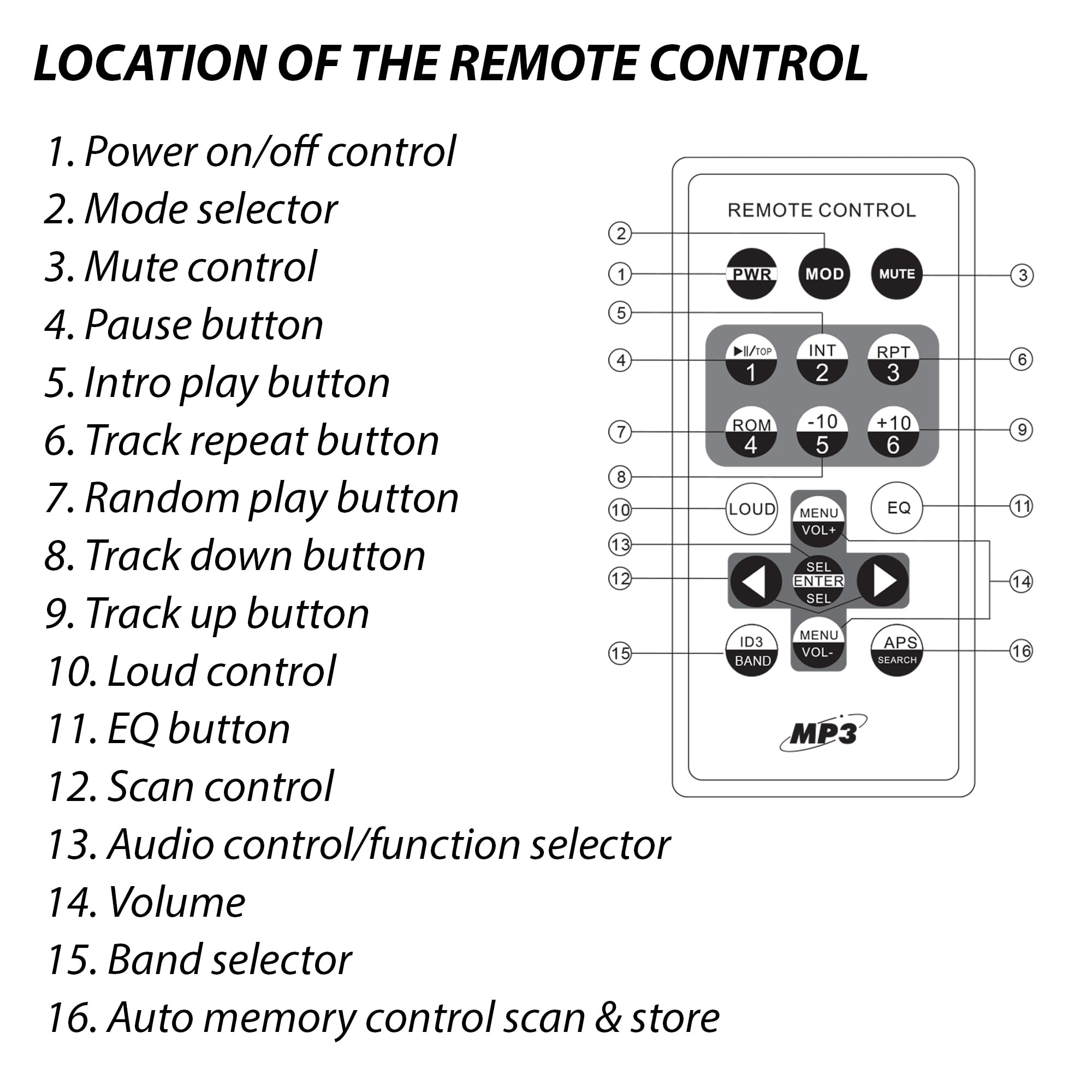 LOCATION OF THE REMOTE CONTROL

1. Power on/off control
2. Mode selector
3. Mute control
4. Pause button
5. Intro play button
6. Track repeat button
7. Random play button
8. Track down button
9. Track up button
10. Loud control
11. EQ button
12. Scan control
13. Audio control/function selector
14. Volume
15. Band selector
16. Auto memory control scan & store

REMOTE CONTROL

2
1 PWR
MOD
MUTE 3
5
4 ▶II/TOP 1
INT 2
RPT 3 6
7 ROM 4
-10 5
+10 6 9
8
10 LOUD
MENU VOL+
EQ 11
13
12
SEL ENTER SEL
14
15 ID3 BAND
MENU VOL-
APS SEARCH 16

MP3