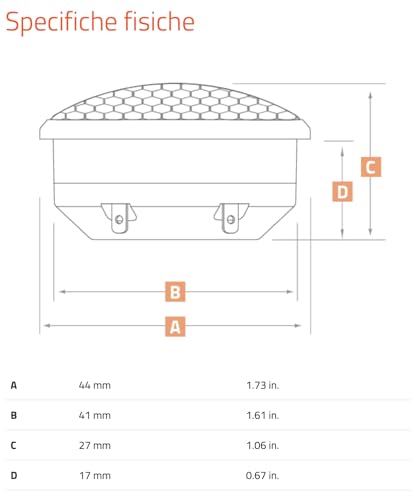 Specifiche fisiche

C

D

B

A

| A | 44 mm | 1.73 in. |
|---|---|---|
| B | 41 mm | 1.61 in. |
| C | 27 mm | 1.06 in. |
| D | 17 mm | 0.67 in. |